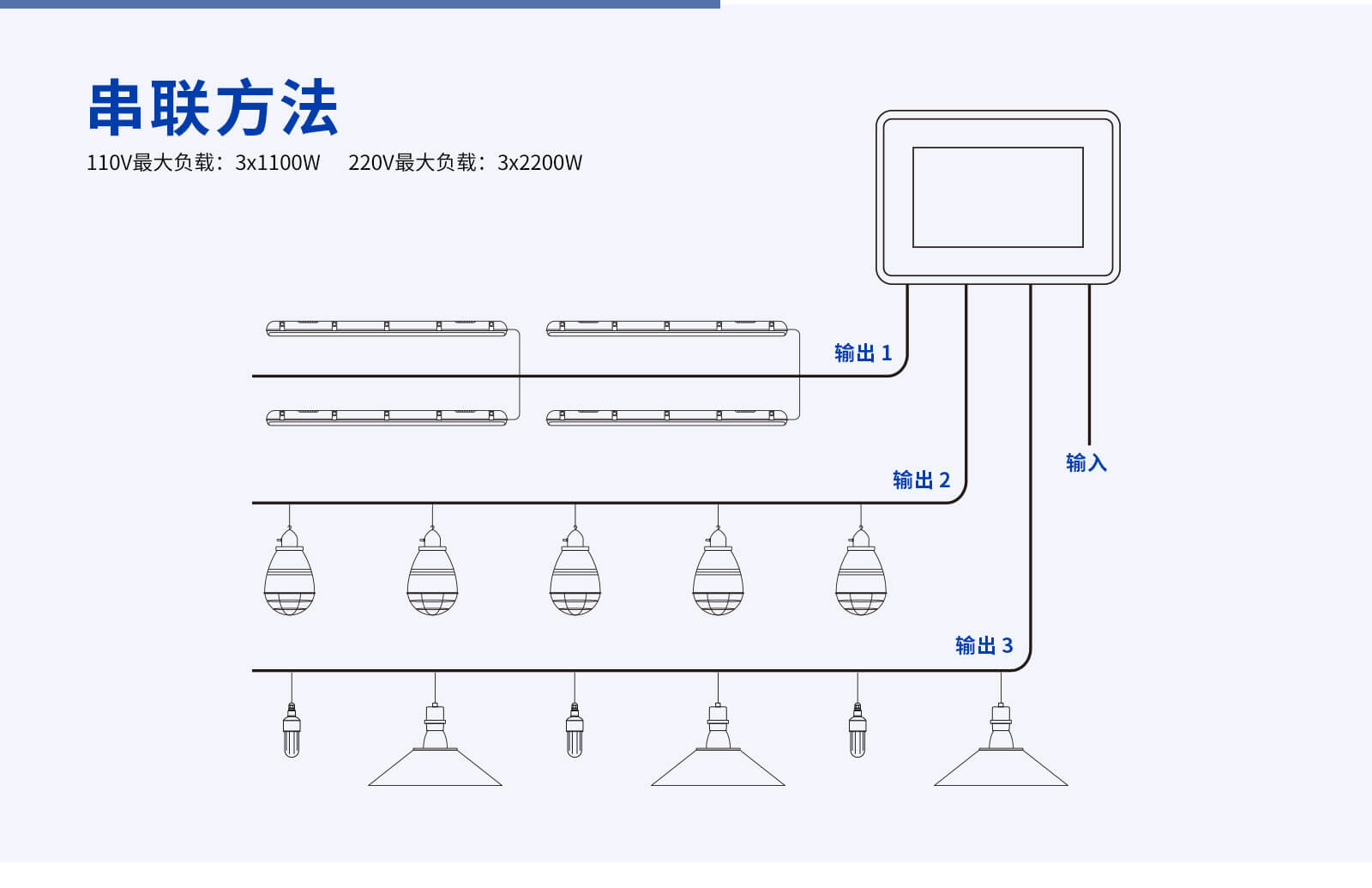 串联方法

110V最大负载：3x1100W    220V最大负载：3x2200W

输出 1

输出 2

输入

输出 3